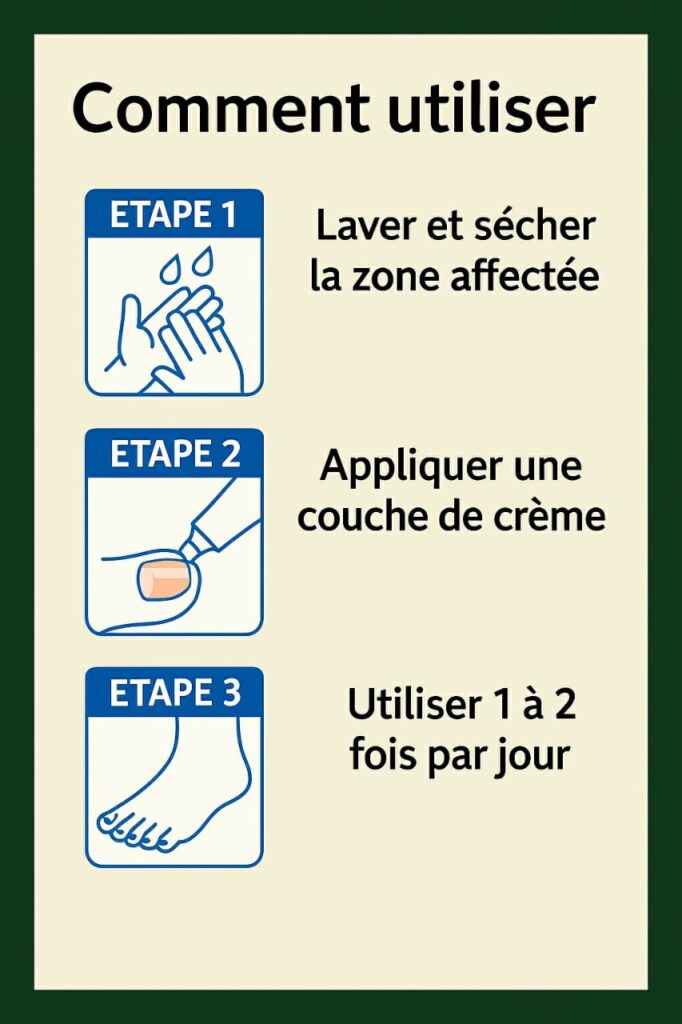 Comment utiliser

ETAPE 1

Laver et sécher la zone affectée

ETAPE 2

Appliquer une couche de crème

ETAPE 3

Utiliser 1 à 2 fois par jour