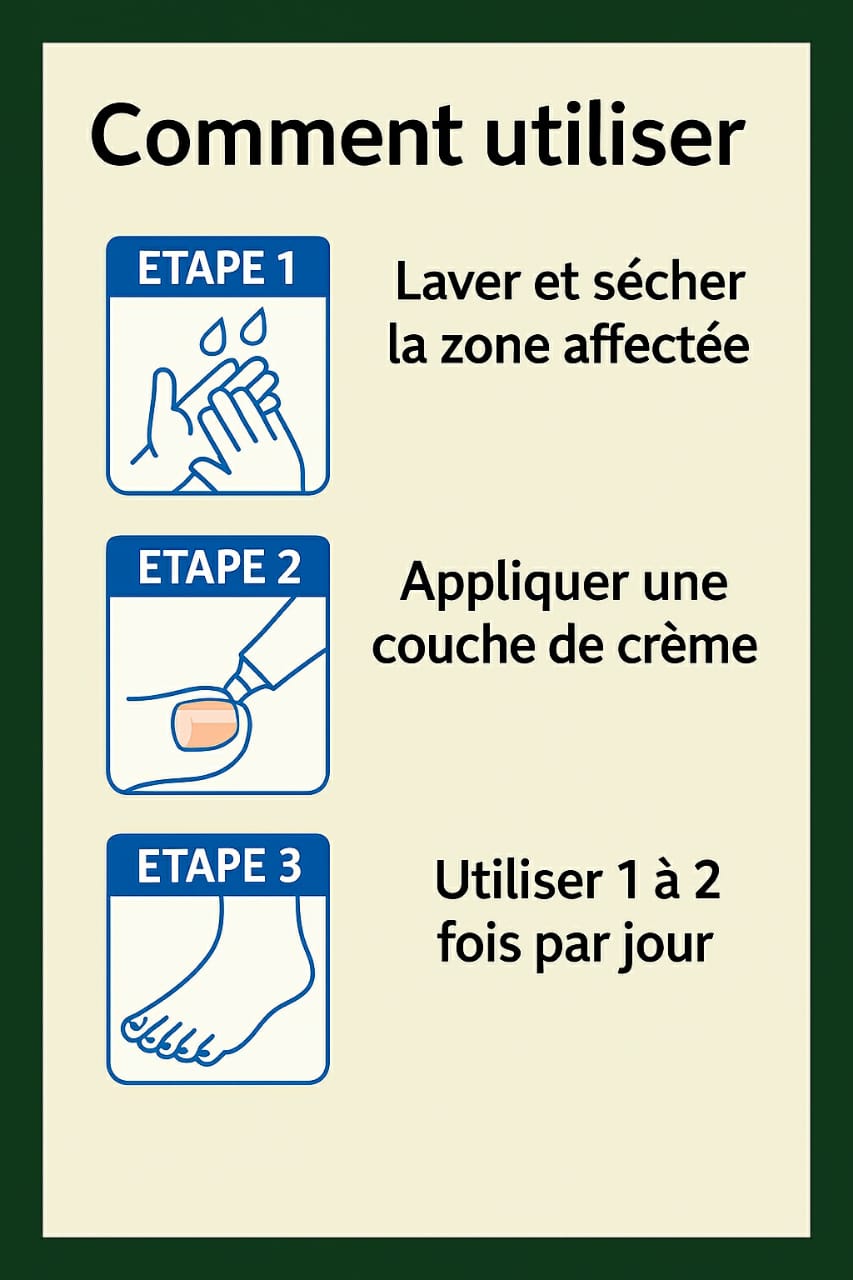 Comment utiliser

ETAPE 1

Laver et sécher la zone affectée

ETAPE 2

Appliquer une couche de crème

ETAPE 3

Utiliser 1 à 2 fois par jour